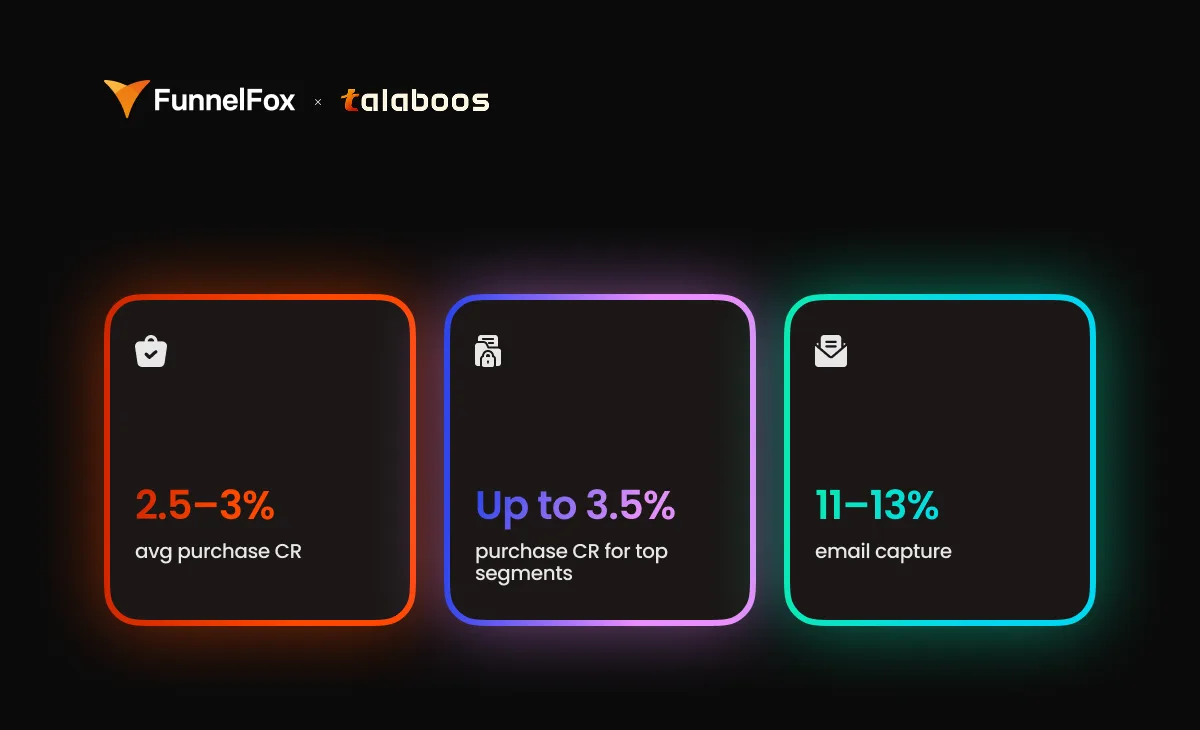 FunnelFox × talaboos

2.5–3%
avg purchase CR

Up to 3.5%
purchase CR for top segments

11–13%
email capture